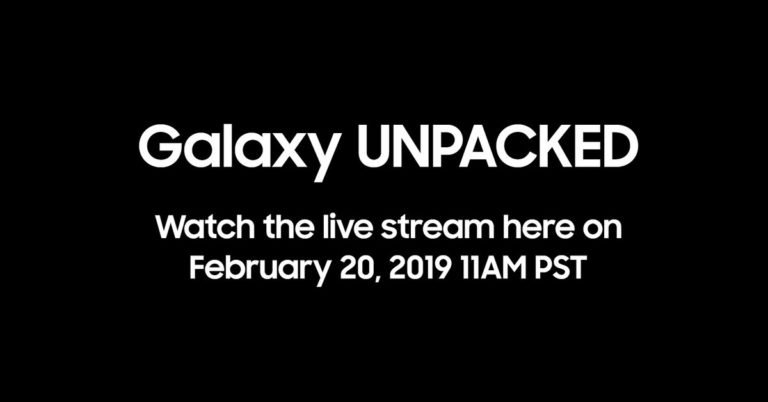 Galaxy UNPACKED

Watch the live stream here on February 20, 2019 11AM PST