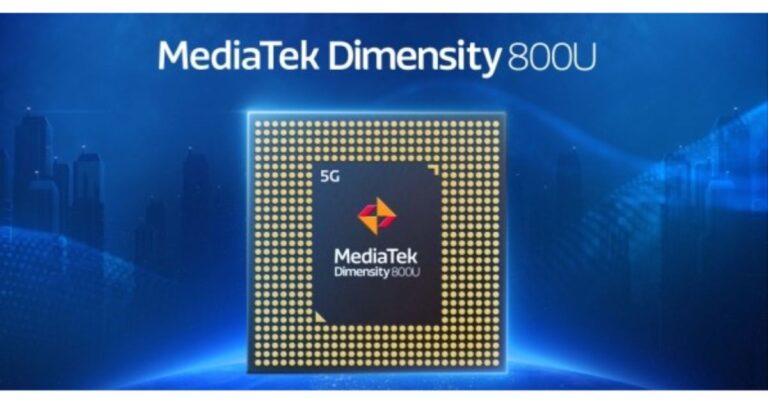 MediaTek Dimensity 800U

5G

MediaTek
Dimensity 800U