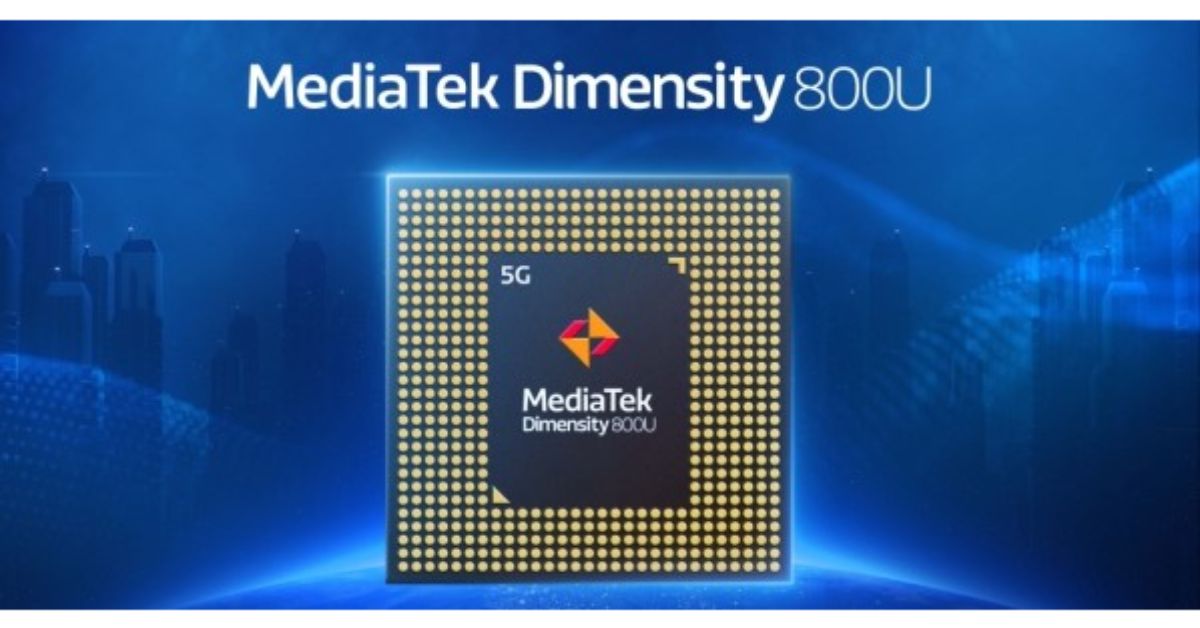 MediaTek Dimensity 800U

5G

MediaTek
Dimensity 800U