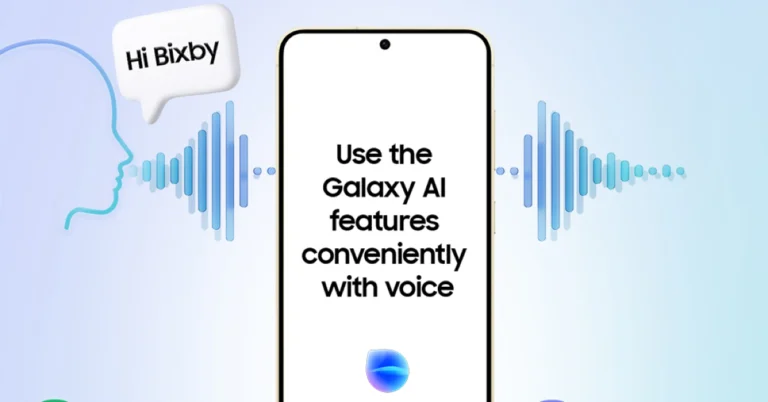 Hi Bixby

Use the Galaxy AI features conveniently with voice